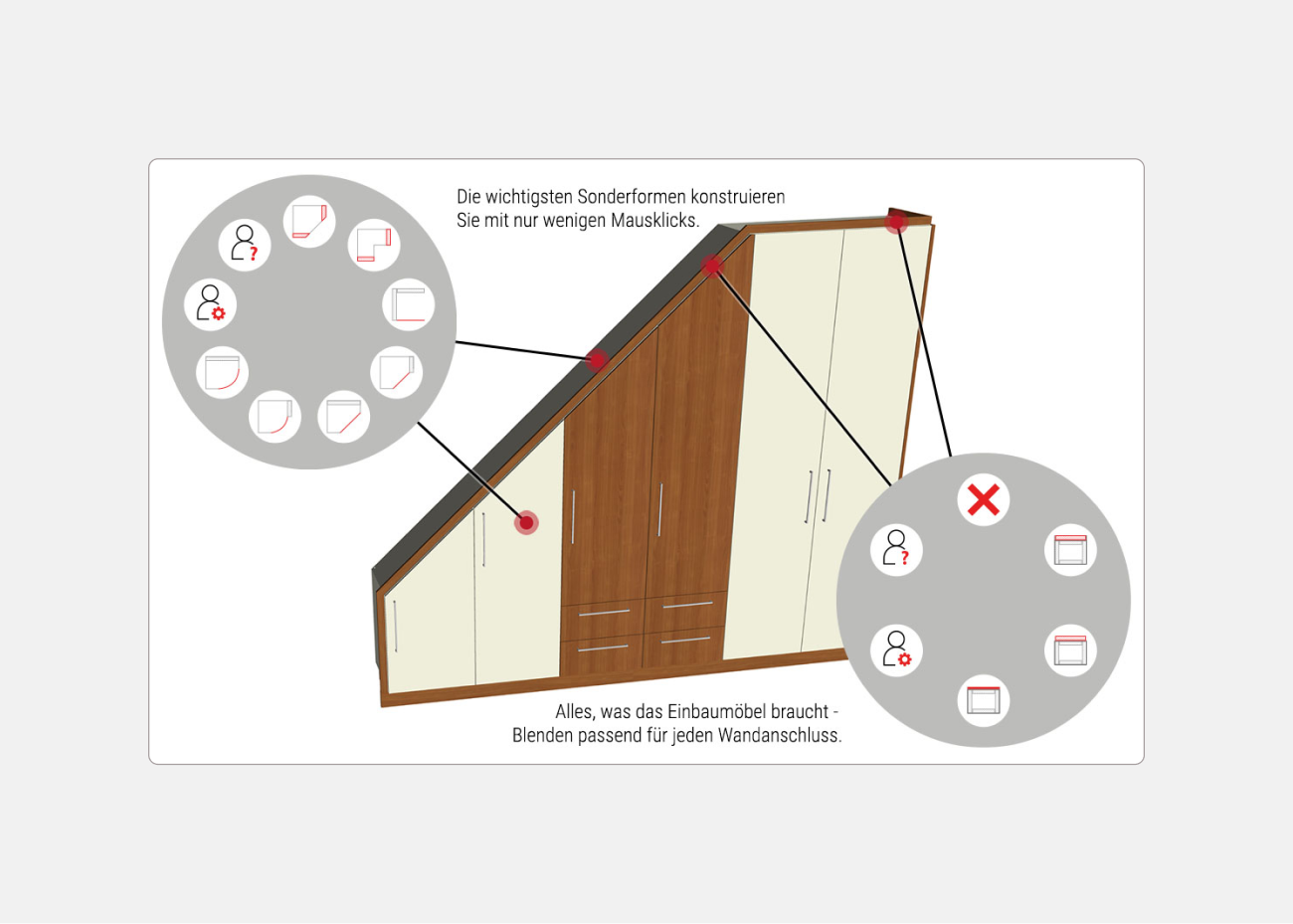 Die wichtigsten Sonderformen konstruieren Sie mit nur wenigen Mausklicks.

Alles, was das Einbaumöbel braucht - Blenden passend für jeden Wandanschluss.