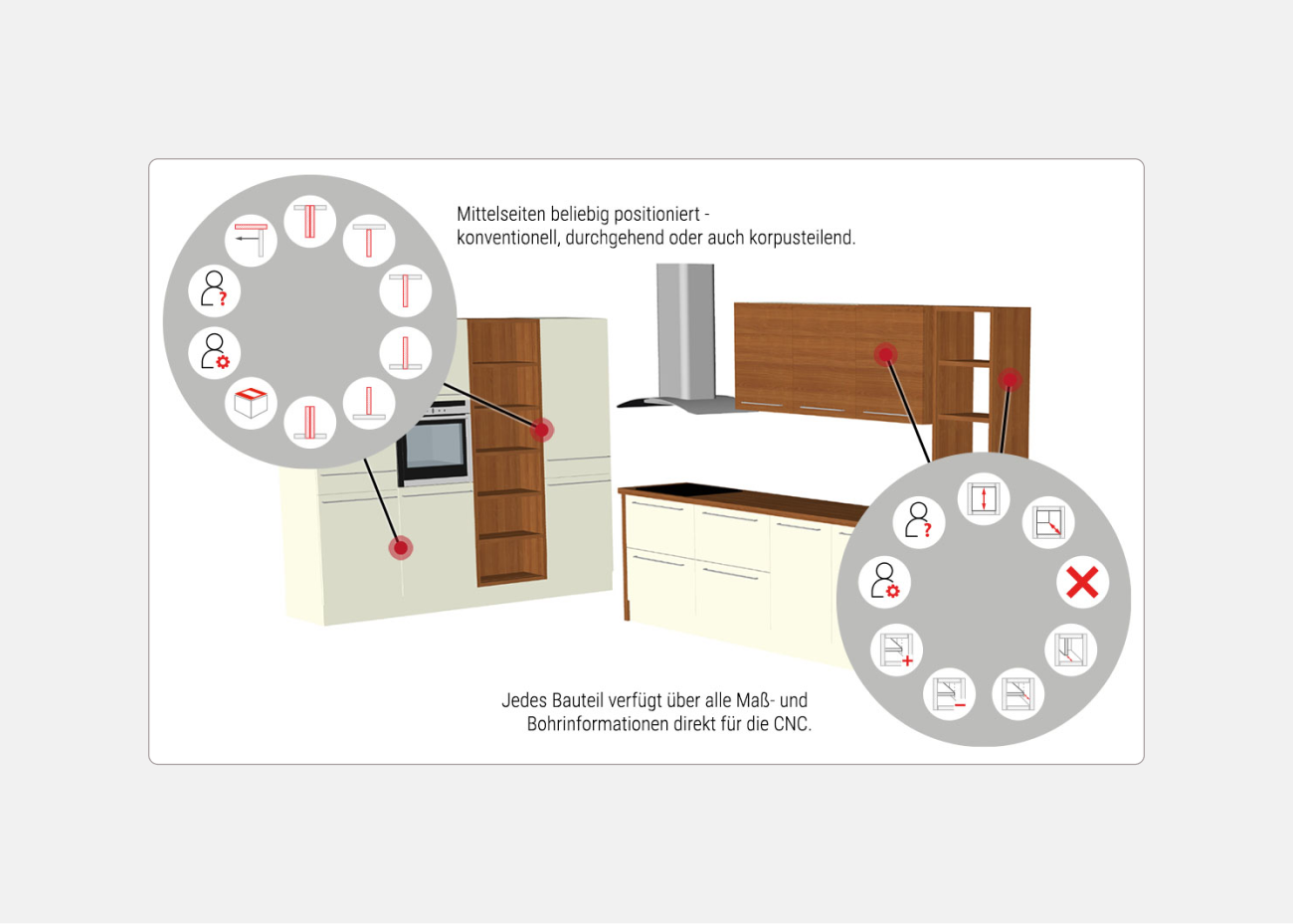 Mittelseiten beliebig positioniert - konventionell, durchgehend oder auch korpusteilend.

Jedes Bauteil verfügt über alle Maß- und Bohrinformationen direkt für die CNC.