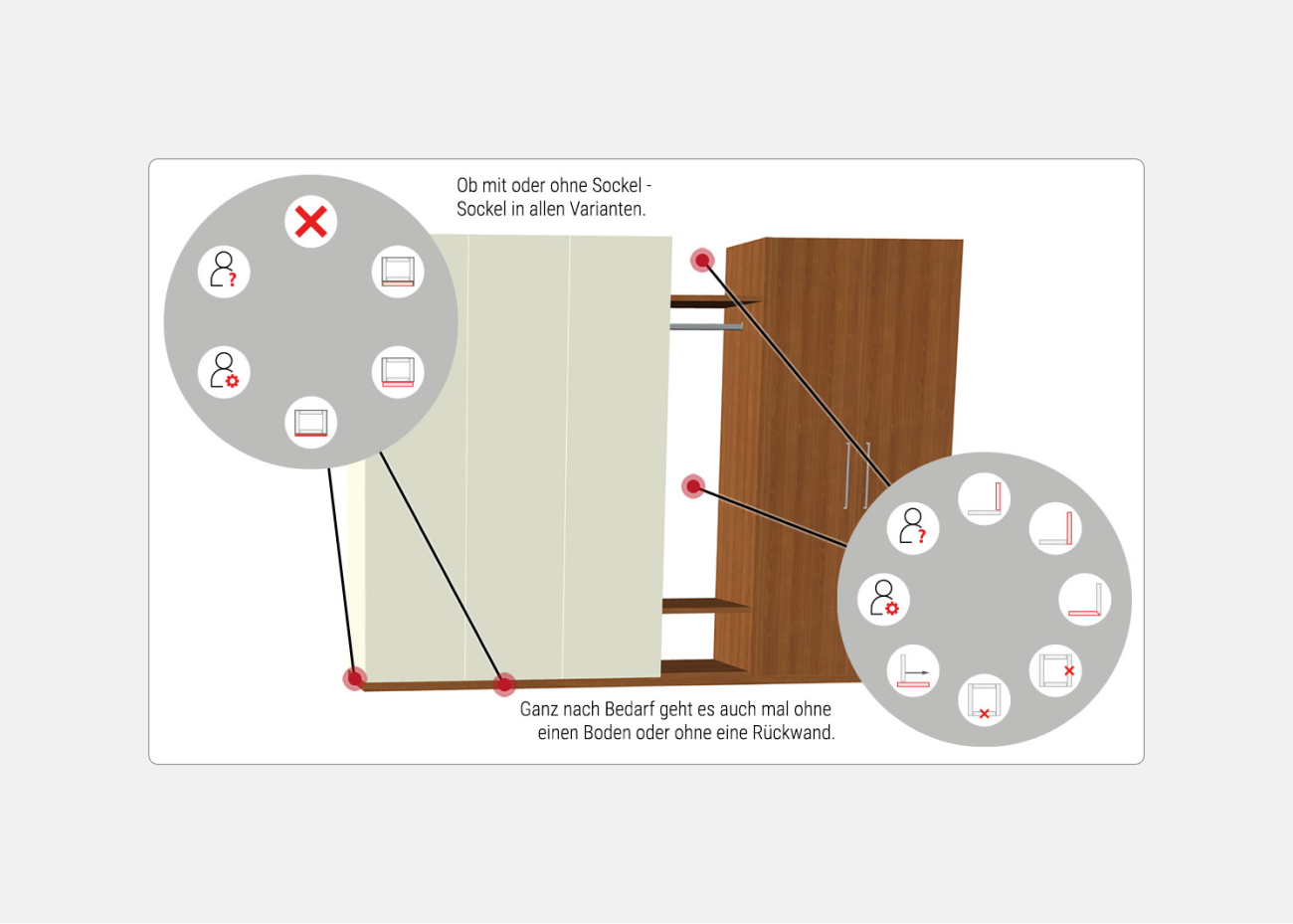 Ob mit oder ohne Sockel -
Sockel in allen Varianten.

Ganz nach Bedarf geht es auch mal ohne
einen Boden oder ohne eine Rückwand.