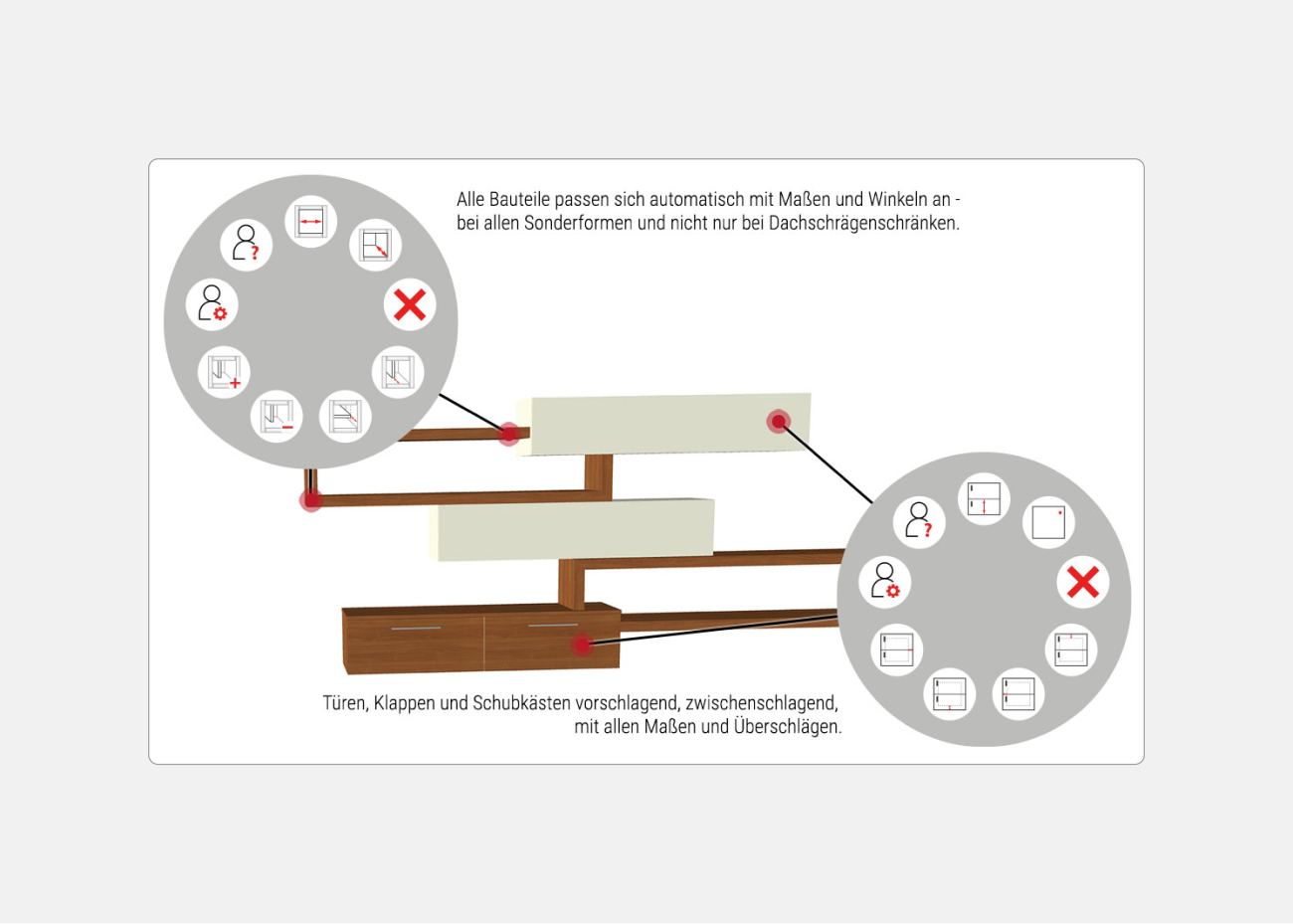 Alle Bauteile passen sich automatisch mit Maßen und Winkeln an - bei allen Sonderformen und nicht nur bei Dachschrägenschränken.

Türen, Klappen und Schubkästen vorschlagend, zwischenschlagend, mit allen Maßen und Überschlägen.